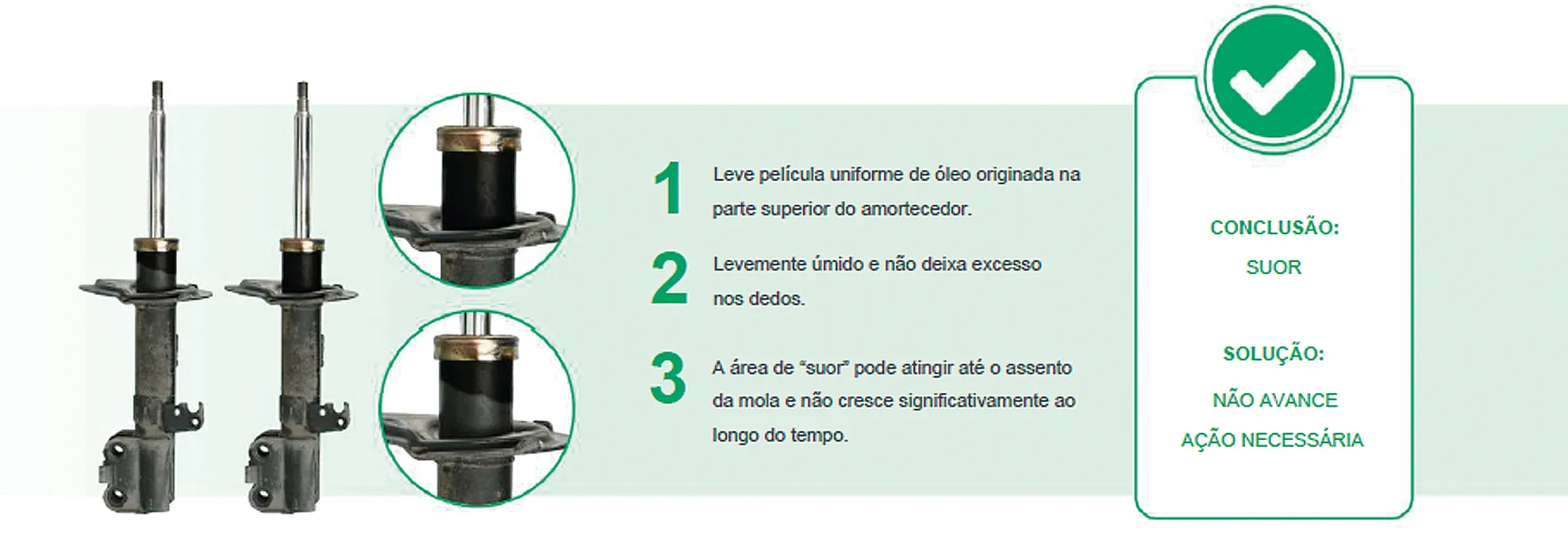 1 Leve película uniforme de óleo originada na parte superior do amortecedor.

2 Levemente úmido e não deixa excesso nos dedos.

3 A área de "suor" pode atingir até o assento da mola e não cresce significativamente ao longo do tempo.

CONCLUSÃO:
SUOR

SOLUÇÃO:
NÃO AVANCE
AÇÃO NECESSÁRIA